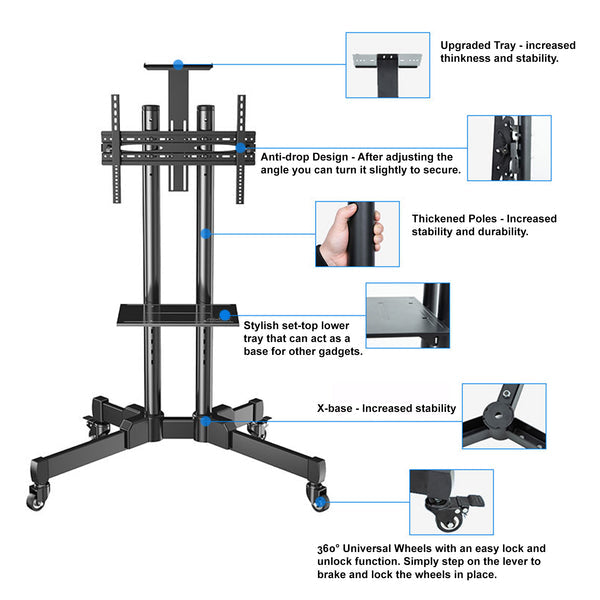 Upgraded Tray - increased thinkness and stability.

Anti-drop Design - After adjusting the angle you can turn it slightly to secure.

Thickened Poles - Increased stability and durability.

Stylish set-top lower tray that can act as a base for other gadgets.

X-base - Increased stability

36o° Universal Wheels with an easy lock and unlock function. Simply step on the lever to brake and lock the wheels in place.