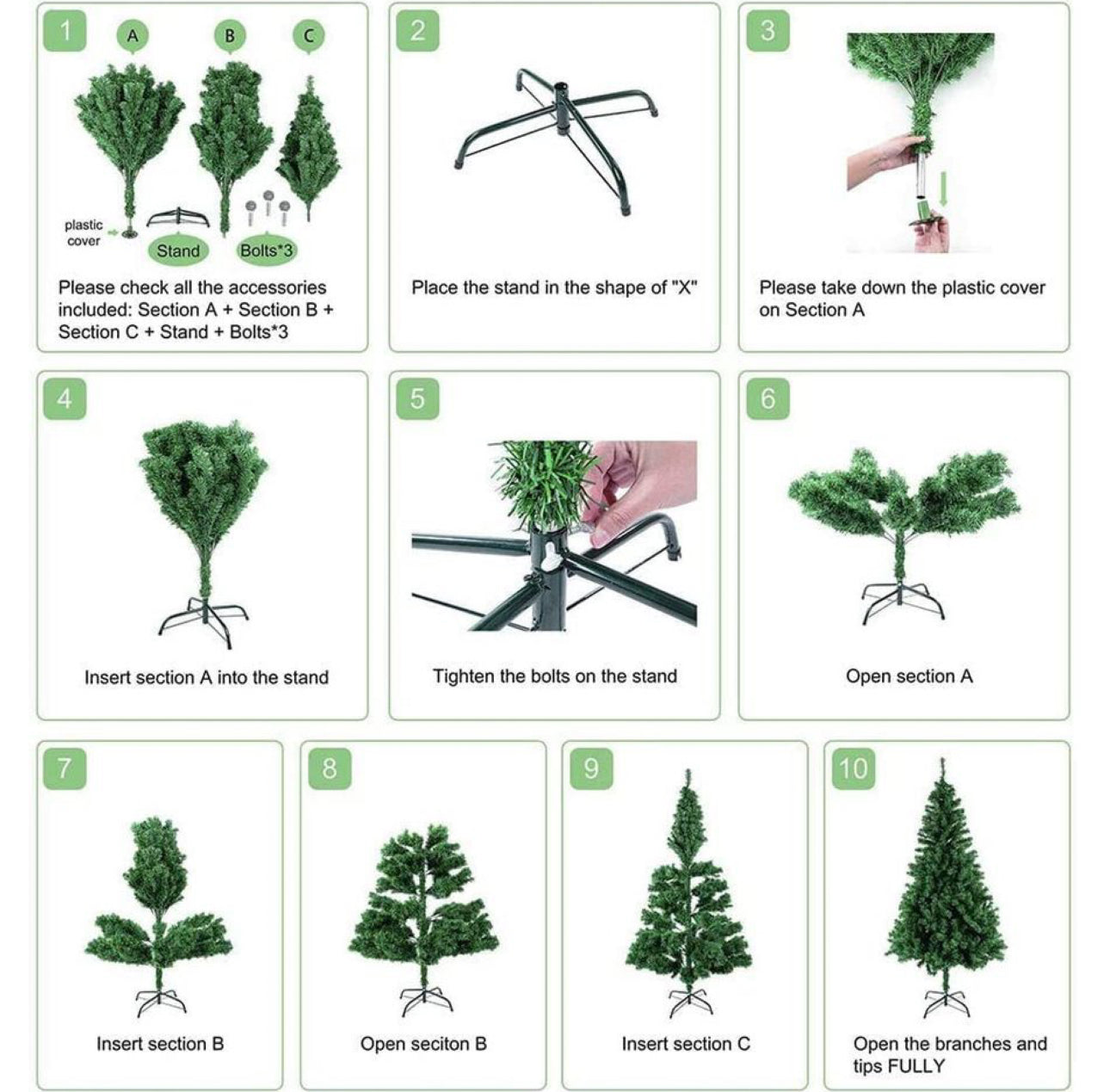 1

A

B

C

plastic cover

Stand

Bolts*3

Please check all the accessories included: Section A + Section B + Section C + Stand + Bolts*3

2

Place the stand in the shape of "X"

3

Please take down the plastic cover on Section A

4

Insert section A into the stand

5

Tighten the bolts on the stand

6

Open section A

7

Insert section B

8

Open seciton B

9

Insert section C

10

Open the branches and tips FULLY