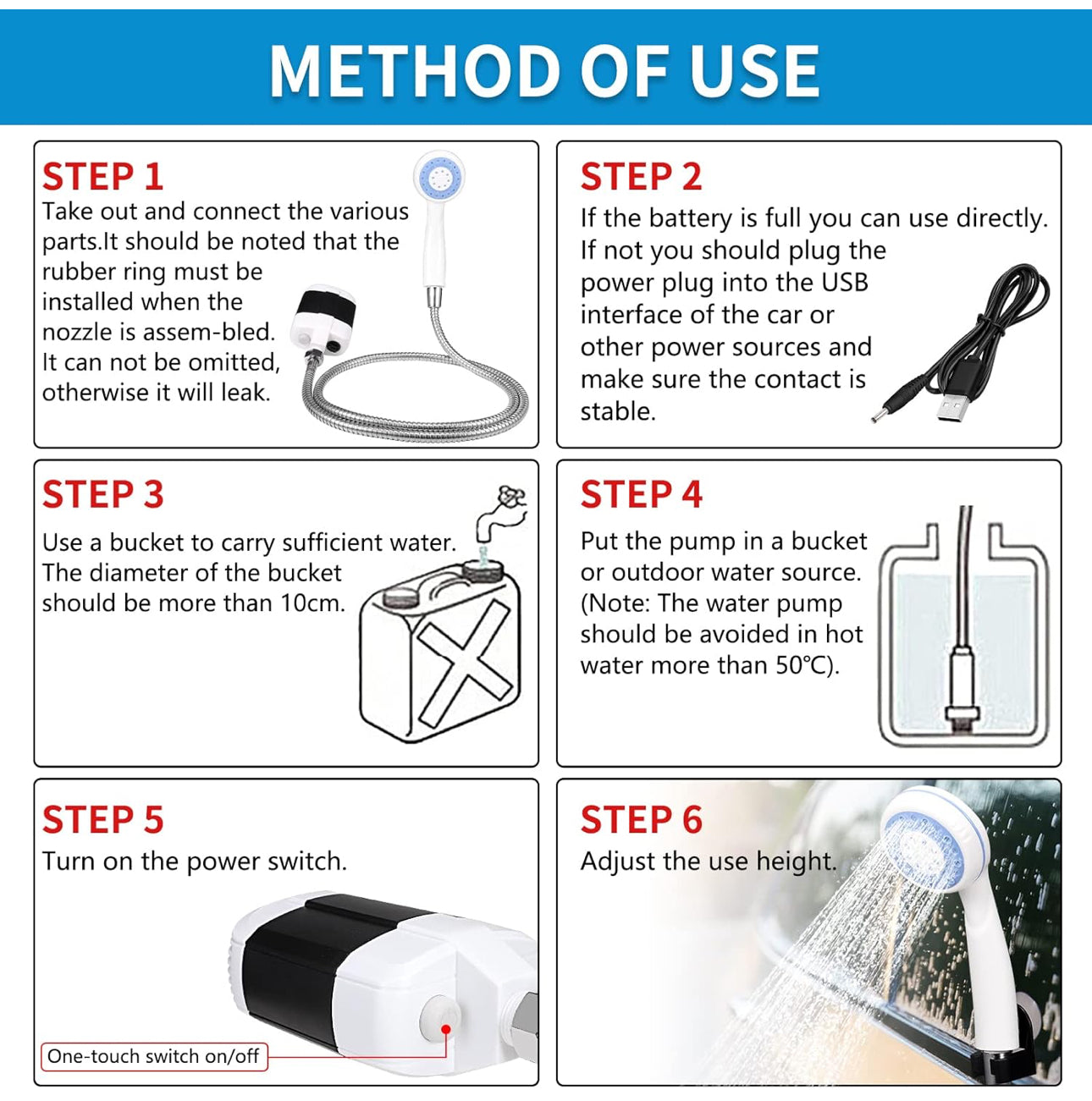 METHOD OF USE

STEP 1
Take out and connect the various parts.It should be noted that the rubber ring must be installed when the nozzle is assem-bled. It can not be omitted, otherwise it will leak.

STEP 2
If the battery is full you can use directly. If not you should plug the power plug into the USB interface of the car or other power sources and make sure the contact is stable.

STEP 3
Use a bucket to carry sufficient water. The diameter of the bucket should be more than 10cm.

STEP 4
Put the pump in a bucket or outdoor water source. (Note: The water pump should be avoided in hot water more than 50℃).

STEP 5
Turn on the power switch.

One-touch switch on/off

STEP 6
Adjust the use height.