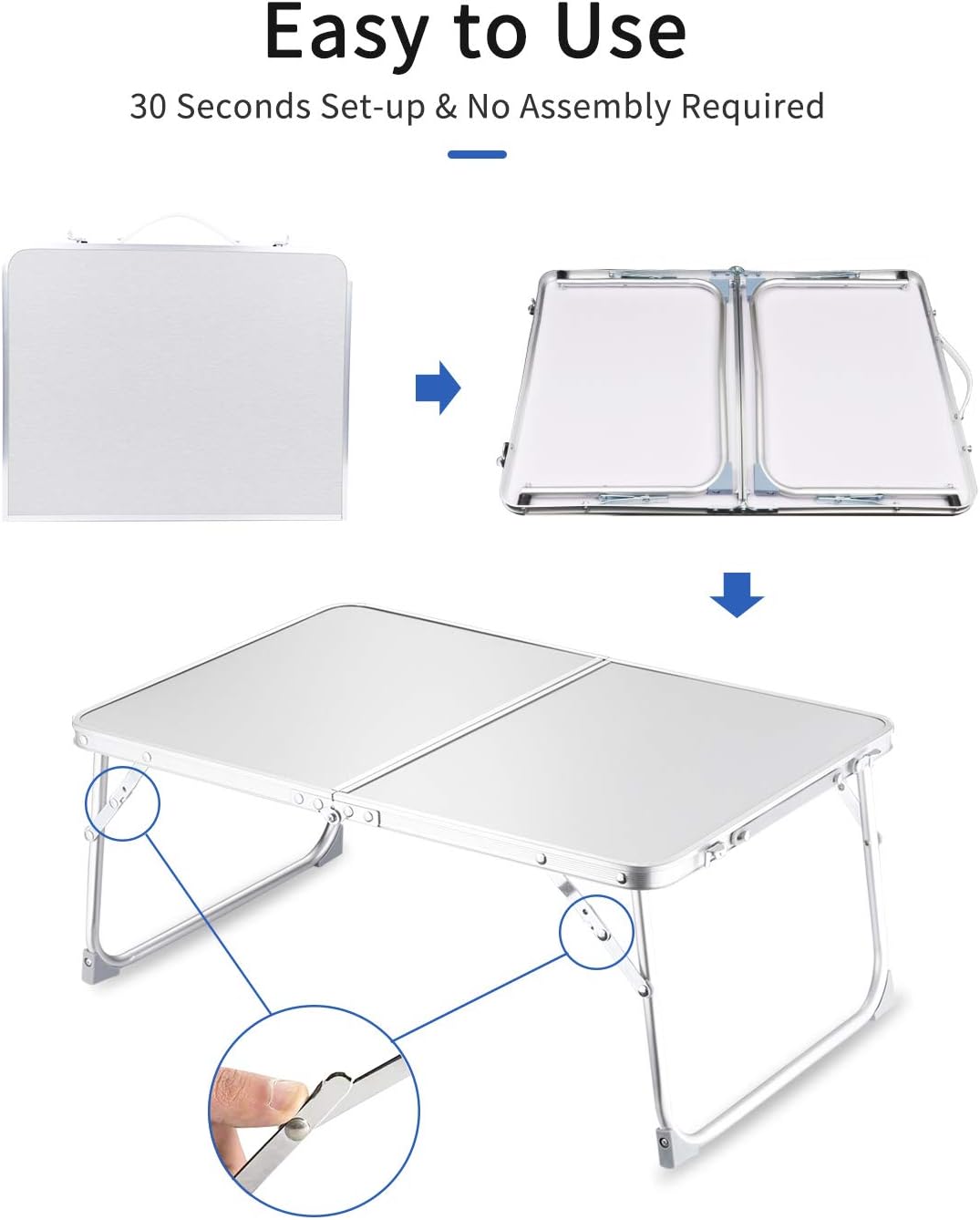 Easy to Use

30 Seconds Set-up & No Assembly Required