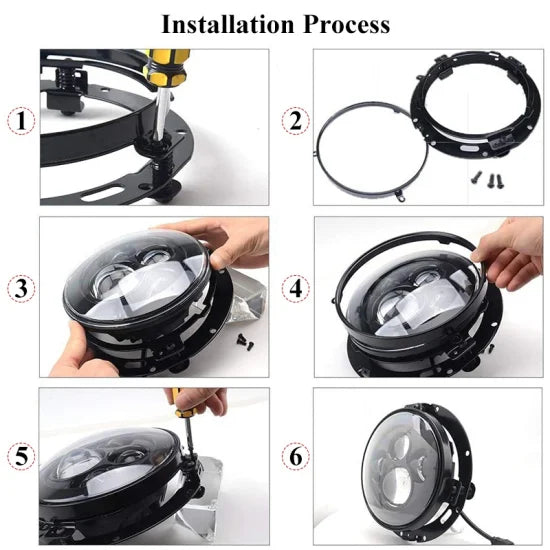 Installation Process

1

2

3

4

5

6