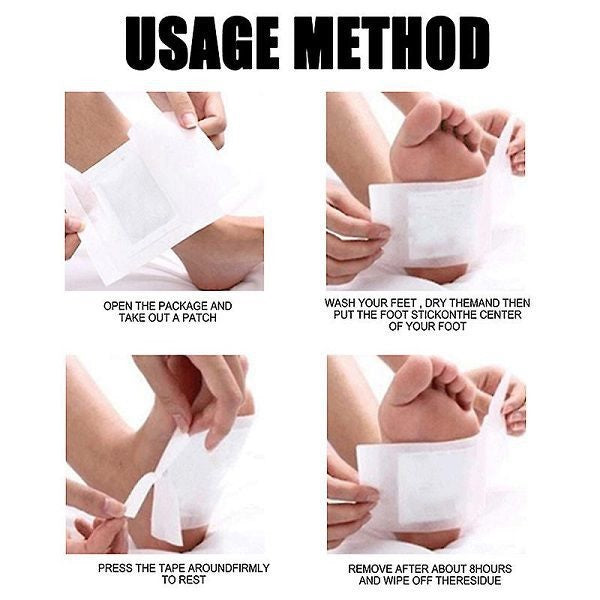 USAGE METHOD

OPEN THE PACKAGE AND TAKE OUT A PATCH

WASH YOUR FEET , DRY THEMAND THEN PUT THE FOOT STICKONTHE CENTER OF YOUR FOOT

PRESS THE TAPE AROUNDFIRMLY TO REST

REMOVE AFTER ABOUT 8HOURS AND WIPE OFF THERESIDUE