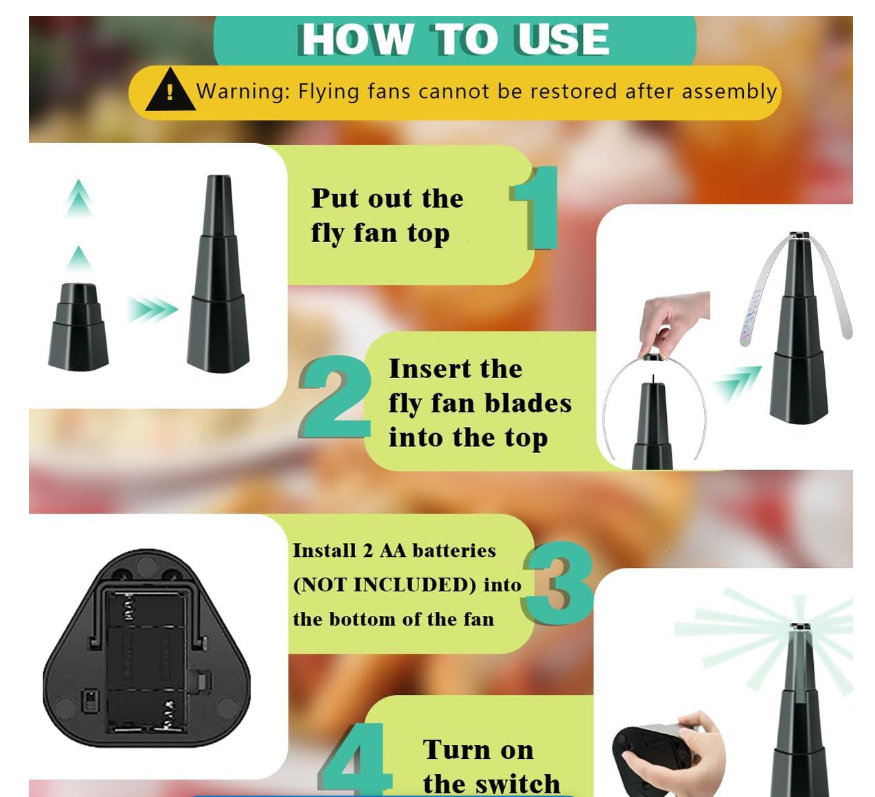 HOW TO USE

Warning: Flying fans cannot be restored after assembly

Put out the fly fan top

1

2

Insert the fly fan blades into the top

Install 2 AA batteries (NOT INCLUDED) into the bottom of the fan

3

4

Turn on the switch