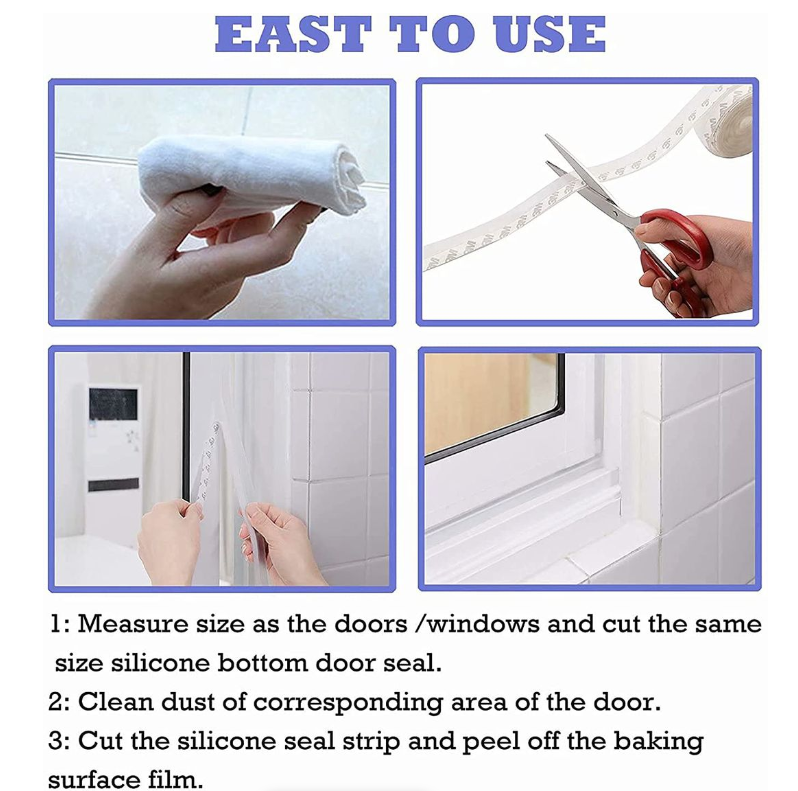 EAST TO USE

1: Measure size as the doors /windows and cut the same size silicone bottom door seal.

2: Clean dust of corresponding area of the door.

3: Cut the silicone seal strip and peel off the baking surface film.