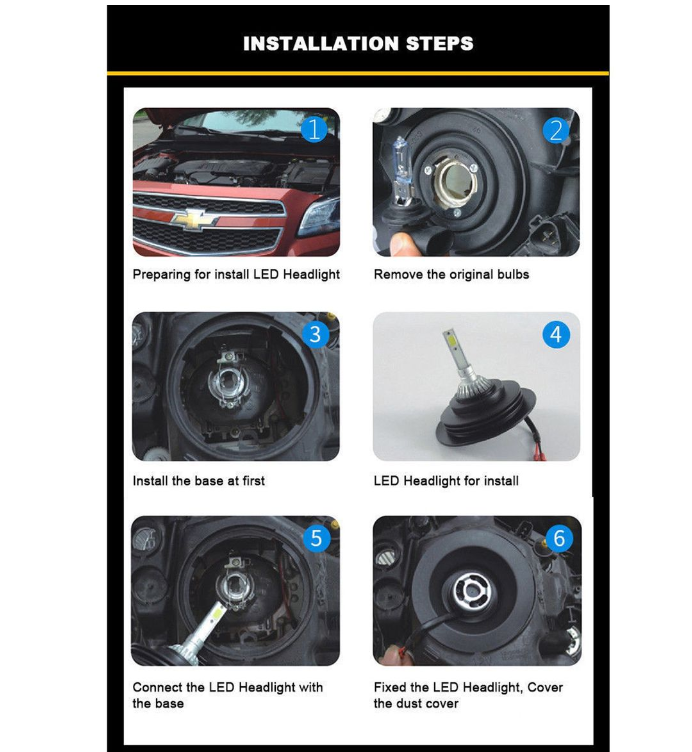 INSTALLATION STEPS

1

Preparing for install LED Headlight

2

Remove the original bulbs

3

Install the base at first

4

LED Headlight for install

5

Connect the LED Headlight with the base

6

Fixed the LED Headlight, Cover the dust cover