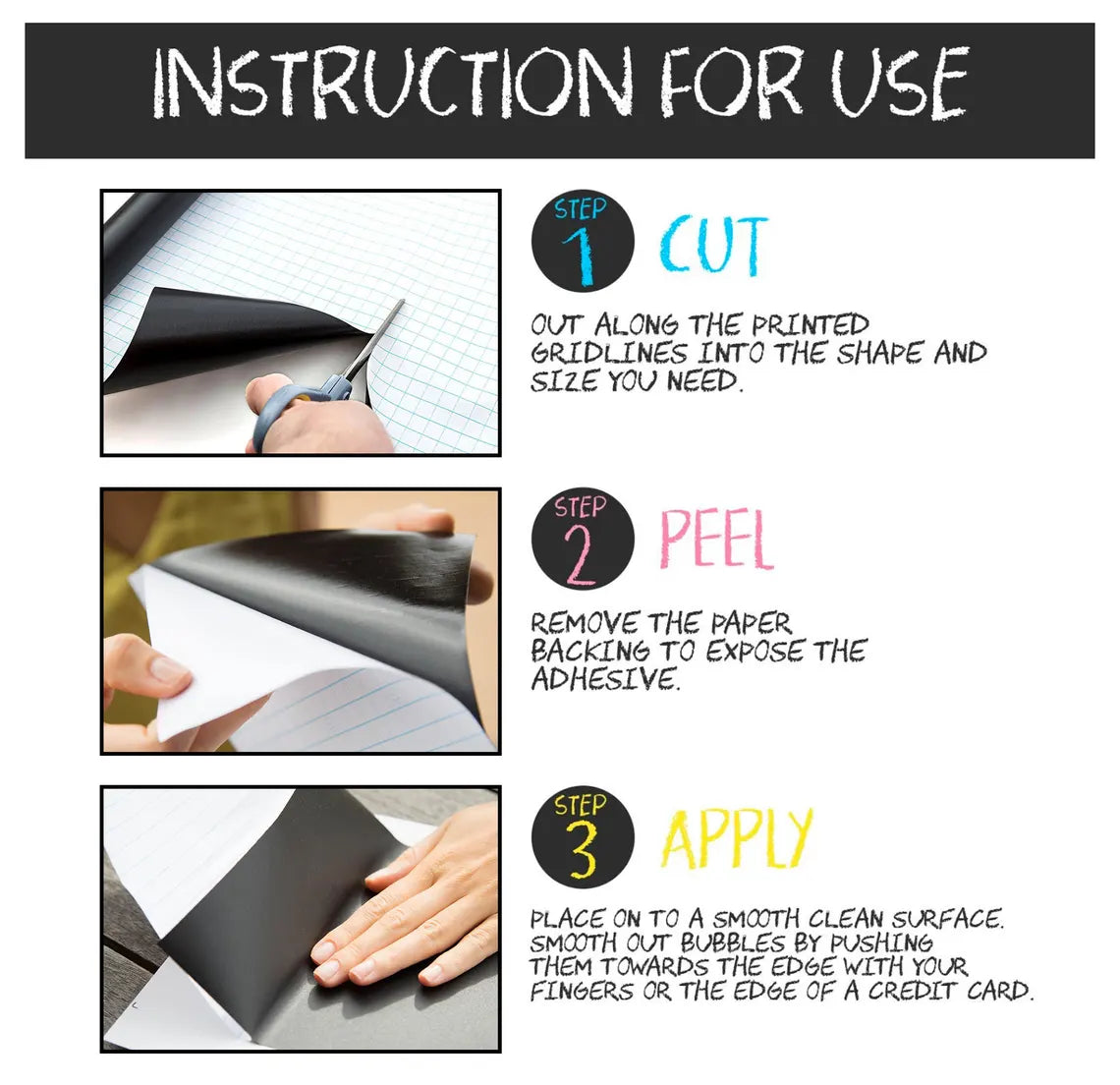 INSTRUCTION FOR USE

STEP 1 CUT

OUT ALONG THE PRINTED GRIDLINES INTO THE SHAPE AND SIZE YOU NEED.

STEP 2 PEEL

REMOVE THE PAPER BACKING TO EXPOSE THE ADHESIVE.

STEP 3 APPLY

PLACE ON TO A SMOOTH CLEAN SURFACE. SMOOTH OUT BUBBLES BY PUSHING THEM TOWARDS THE EDGE WITH YOUR FINGERS OR THE EDGE OF A CREDIT CARD.