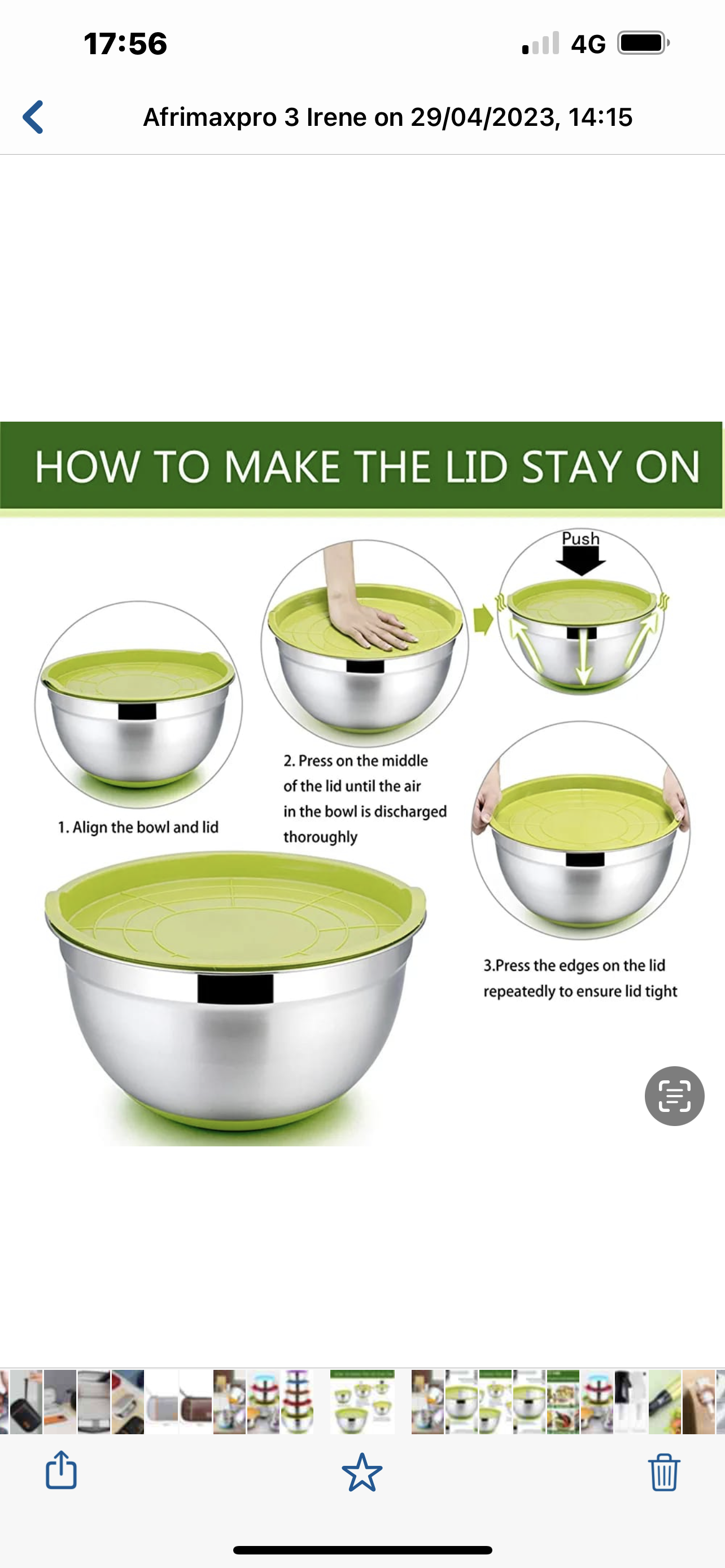 17:56

4G

Afrimaxpro 3 Irene on 29/04/2023, 14:15

HOW TO MAKE THE LID STAY ON

Push

1. Align the bowl and lid

2. Press on the middle of the lid until the air in the bowl is discharged thoroughly

3.Press the edges on the lid repeatedly to ensure lid tight