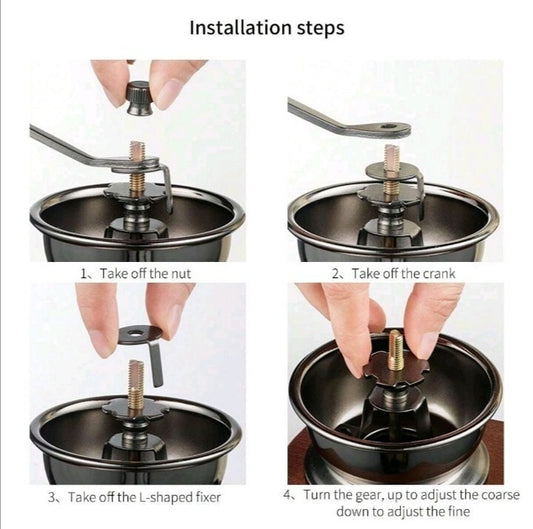 Installation steps

1、Take off the nut

2、Take off the crank

3、Take off the L-shaped fixer

4、Turn the gear, up to adjust the coarse down to adjust the fine