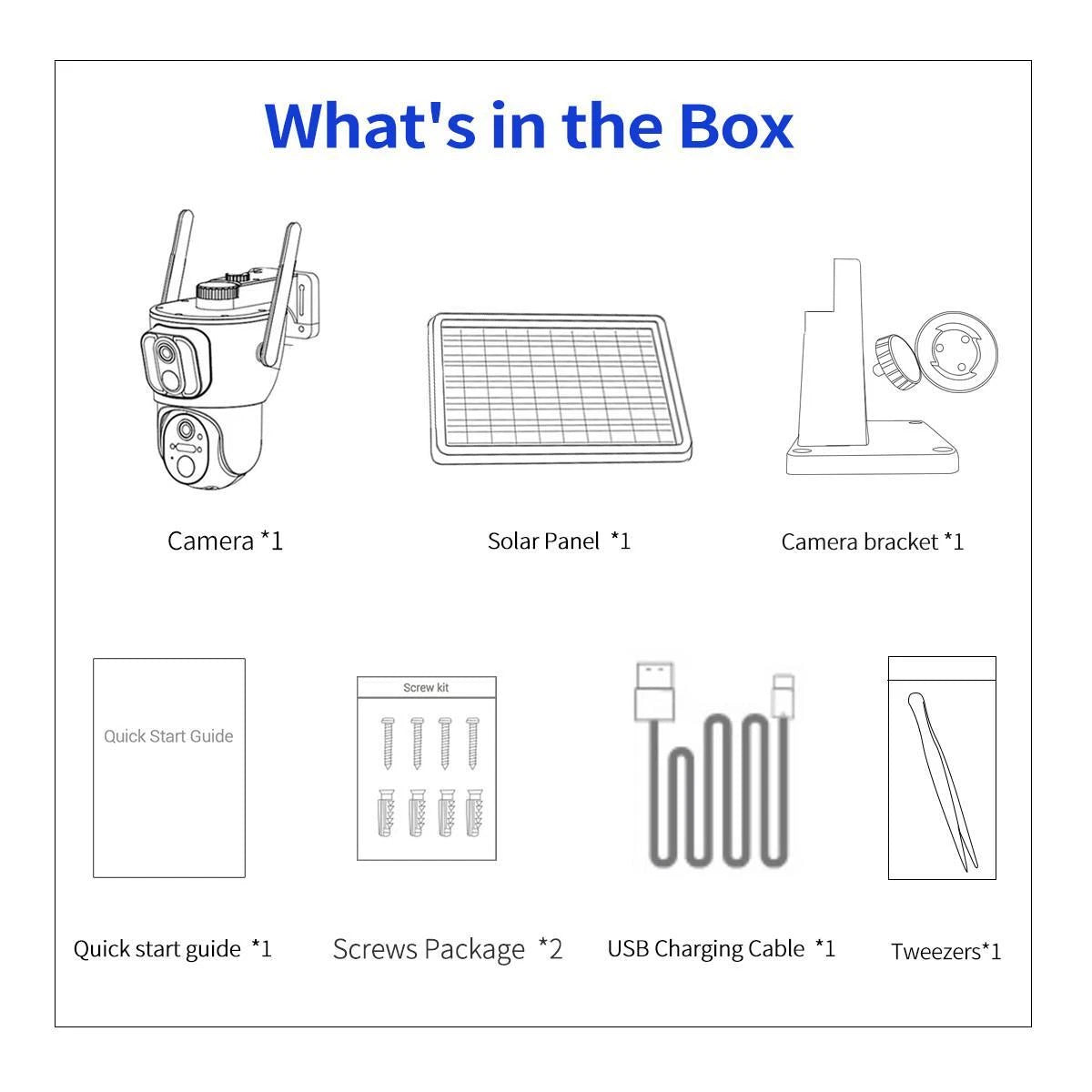 What's in the Box

Camera *1

Solar Panel *1

Camera bracket *1

Quick Start Guide

Screw kit

Quick start guide *1

Screws Package *2

USB Charging Cable *1

Tweezers*1