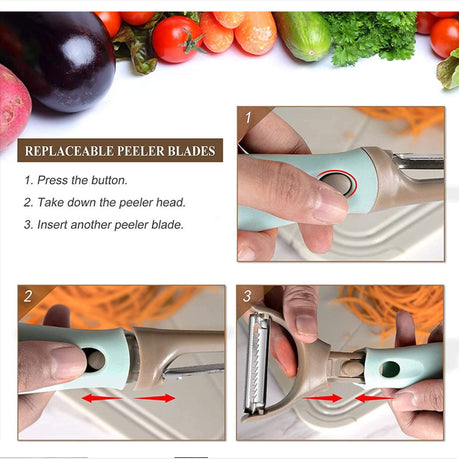 REPLACEABLE PEELER BLADES

1. Press the button.

2. Take down the peeler head.

3. Insert another peeler blade.

1

2

3