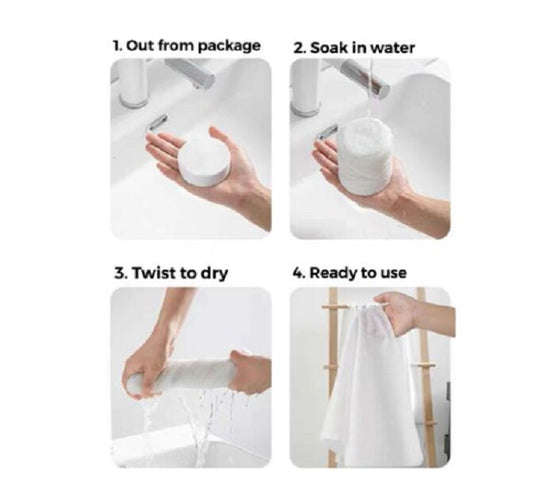 1. Out from package

2. Soak in water

3. Twist to dry

4. Ready to use