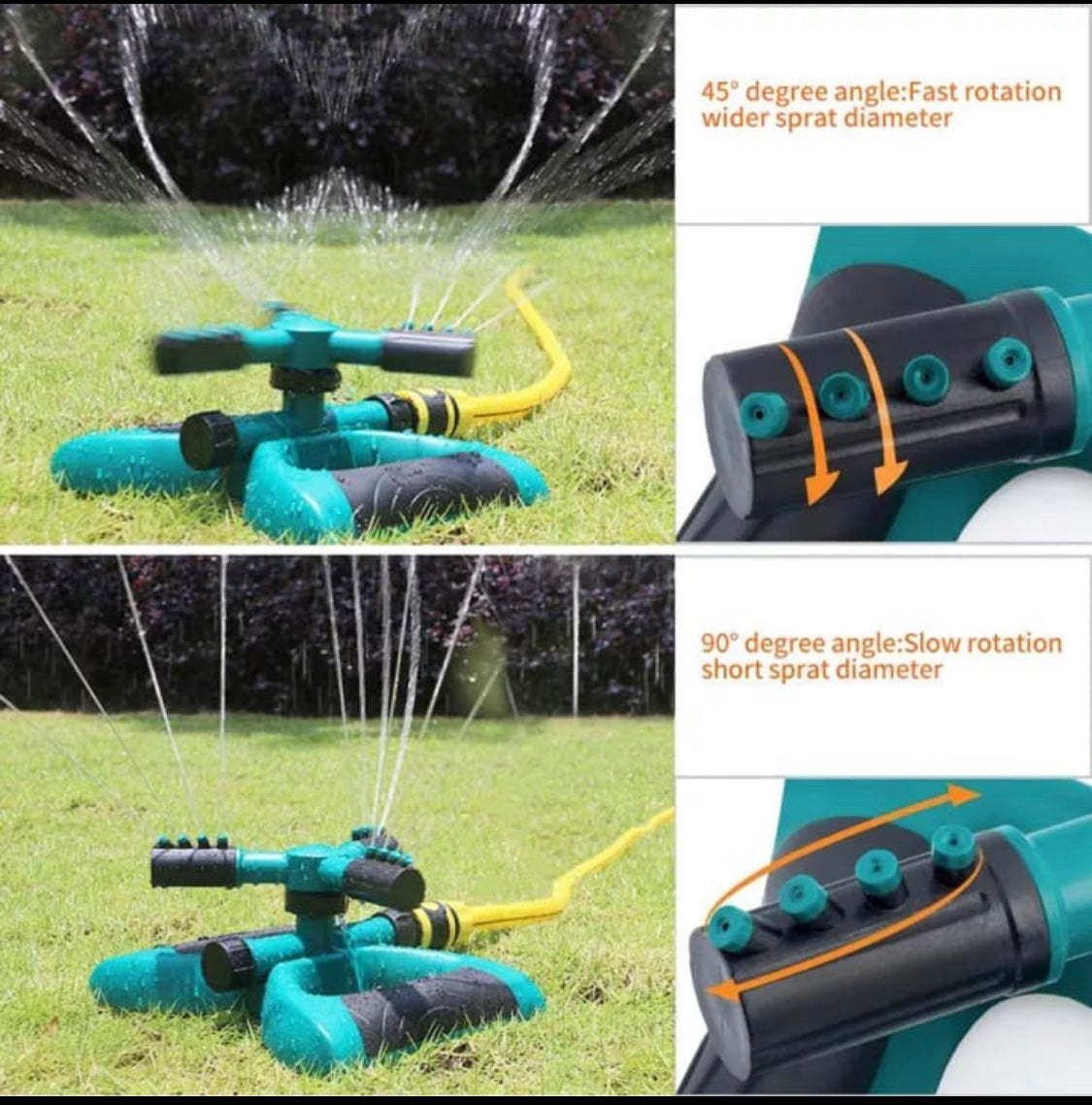 45° degree angle:Fast rotation wider sprat diameter

90° degree angle:Slow rotation short sprat diameter