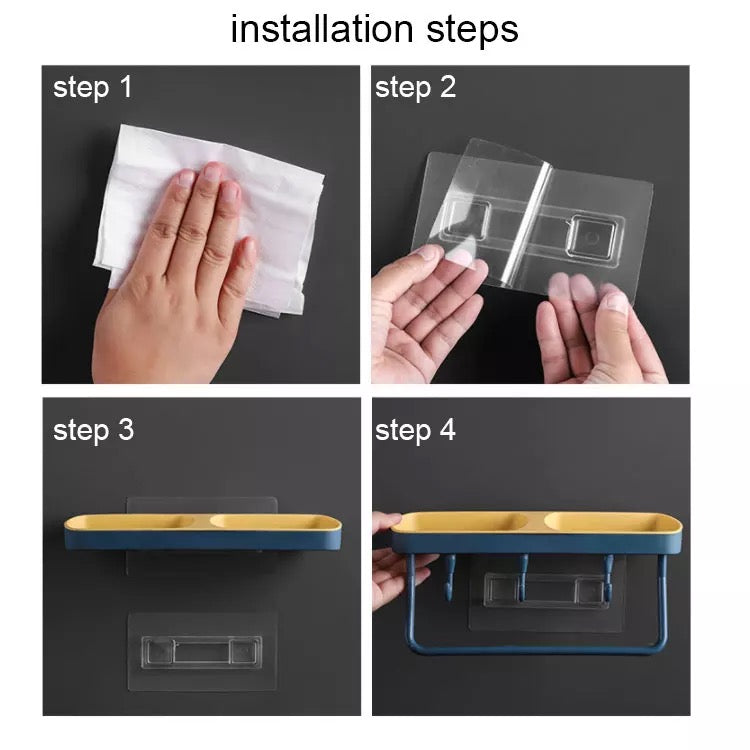 installation steps

step 1

step 2

step 3

step 4