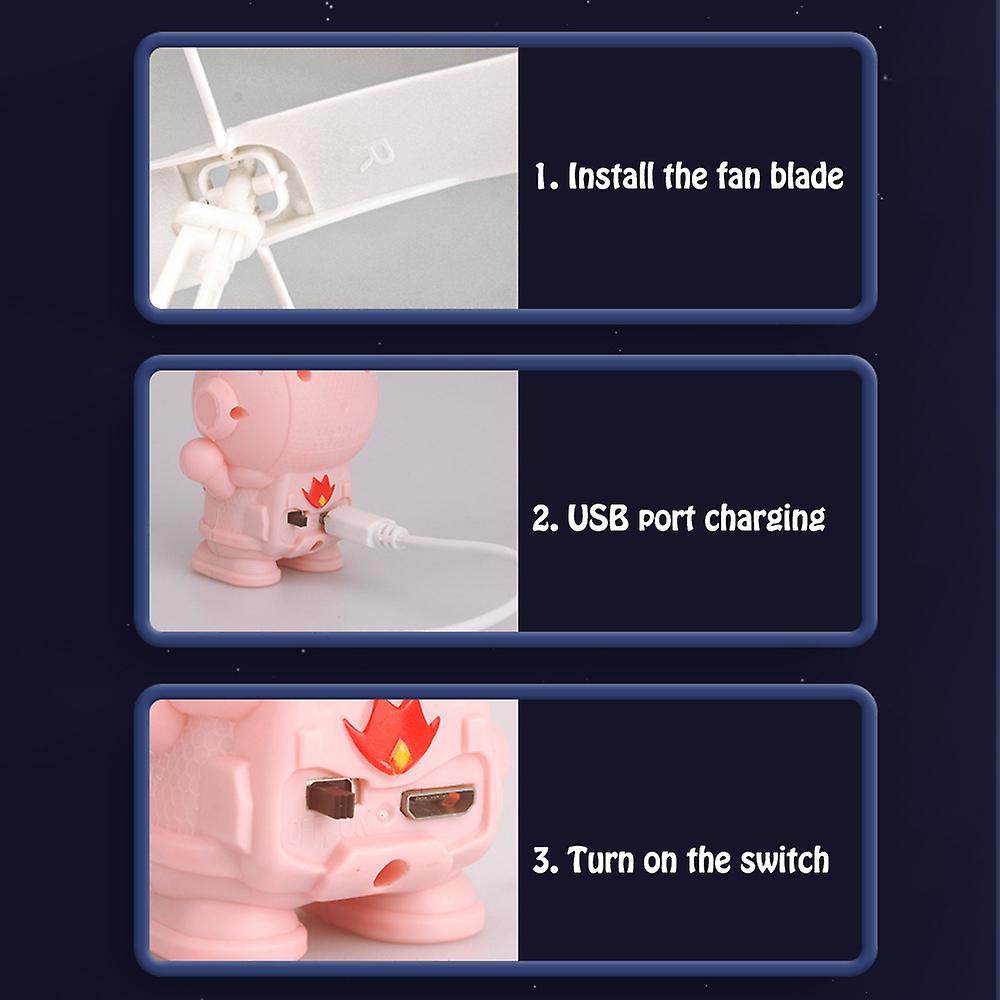 R

1. Install the fan blade

2. USB port charging

OFF ON

3. Turn on the switch