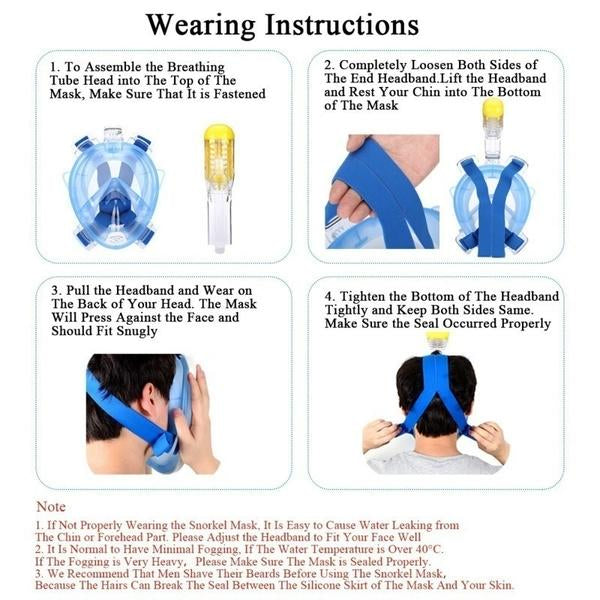 Wearing Instructions

1. To Assemble the Breathing Tube Head into The Top of The Mask, Make Sure That It is Fastened

2. Completely Loosen Both Sides of The End Headband.Lift the Headband and Rest Your Chin into The Bottom of The Mask

3. Pull the Headband and Wear on The Back of Your Head. The Mask Will Press Against the Face and Should Fit Snugly

4. Tighten the Bottom of The Headband Tightly and Keep Both Sides Same. Make Sure the Seal Occurred Properly

Note

1. If Not Properly Wearing the Snorkel Mask, It Is Easy to Cause Water Leaking from The Chin or Forehead Part. Please Adjust the Headband to Fit Your Face Well
2. It Is Normal to Have Minimal Fogging, If The Water Temperature is Over 40°C. If The Fogging is Very Heavy, Please Make Sure The Mask is Sealed Properly.
3. We Recommend That Men Shave Their Beards Before Using The Snorkel Mask, Because The Hairs Can Break The Seal Between The Silicone Skirt of The Mask And Your Skin.