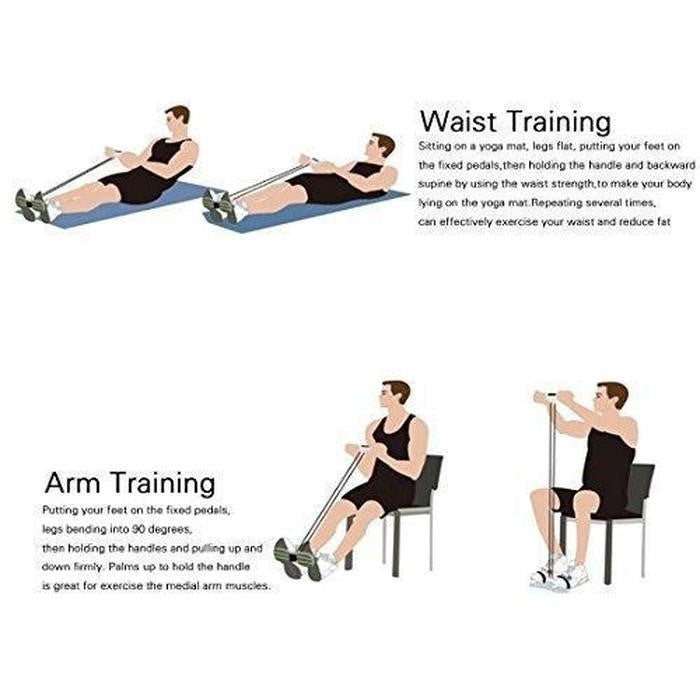 Waist Training
Sitting on a yoga mat, legs flat, putting your feet on the fixed pedals,then holding the handle and backward supine by using the waist strength,to make your body lying on the yoga mat.Repeating several times, can effectively exercise your waist and reduce fat

Arm Training
Putting your feet on the fixed pedals, legs bending into 90 degrees, then holding the handles and pulling up and down firmly. Palms up to hold the handle is great for exercise the medial arm muscles.