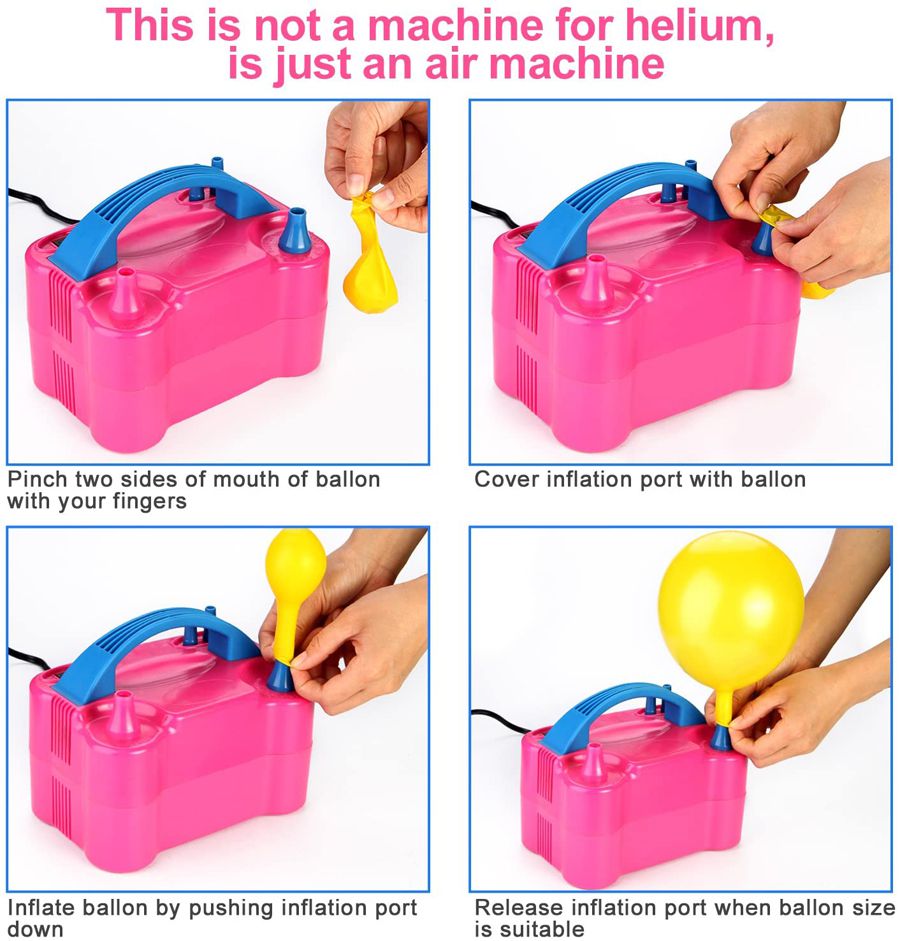 This is not a machine for helium, is just an air machine

Pinch two sides of mouth of ballon with your fingers

Cover inflation port with ballon

Inflate ballon by pushing inflation port down

Release inflation port when ballon size is suitable