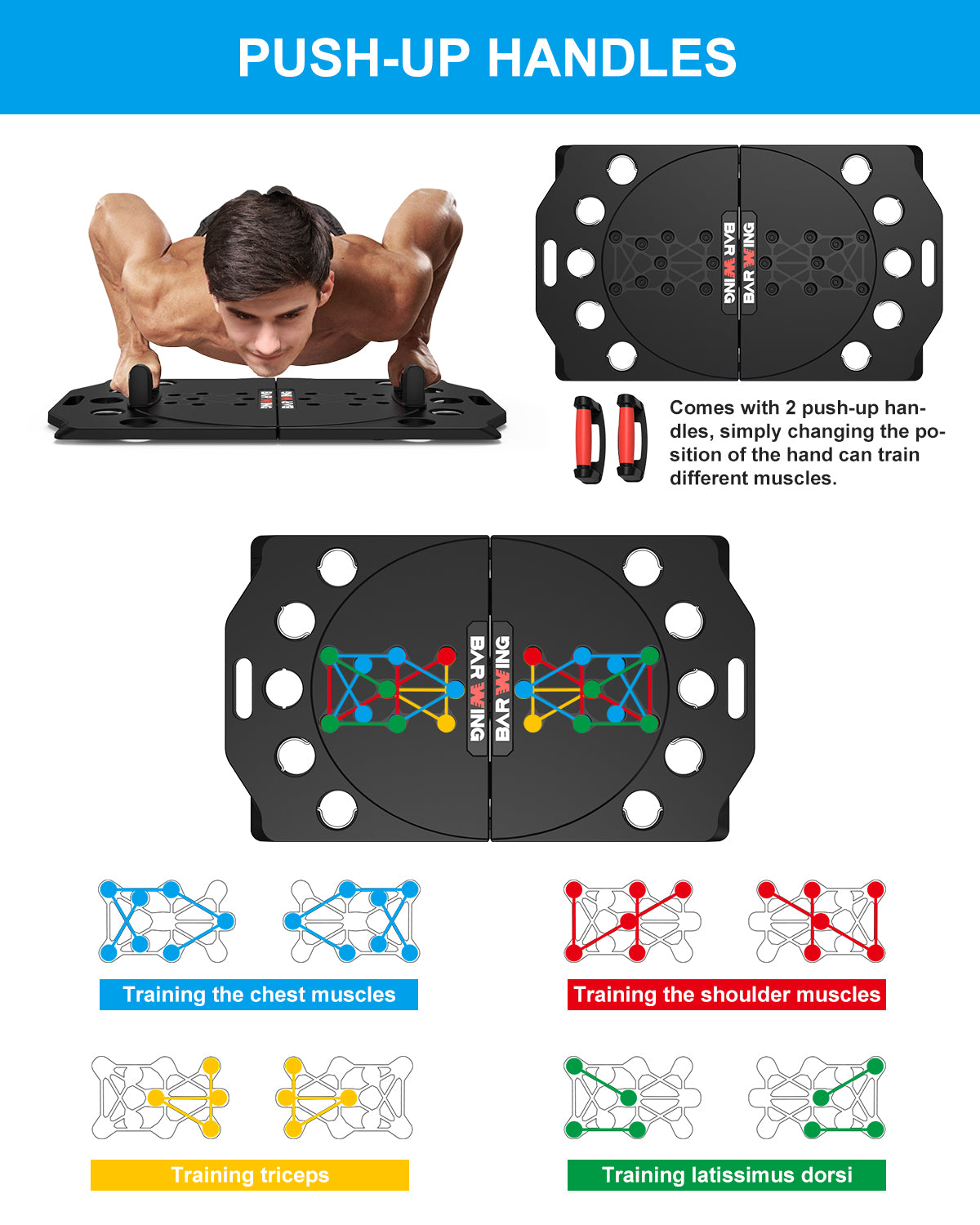 PUSH-UP HANDLES

BAR WING BAR WING

Comes with 2 push-up handles, simply changing the position of the hand can train different muscles.

BAR WING BAR WING

Training the chest muscles

Training the shoulder muscles

Training triceps

Training latissimus dorsi