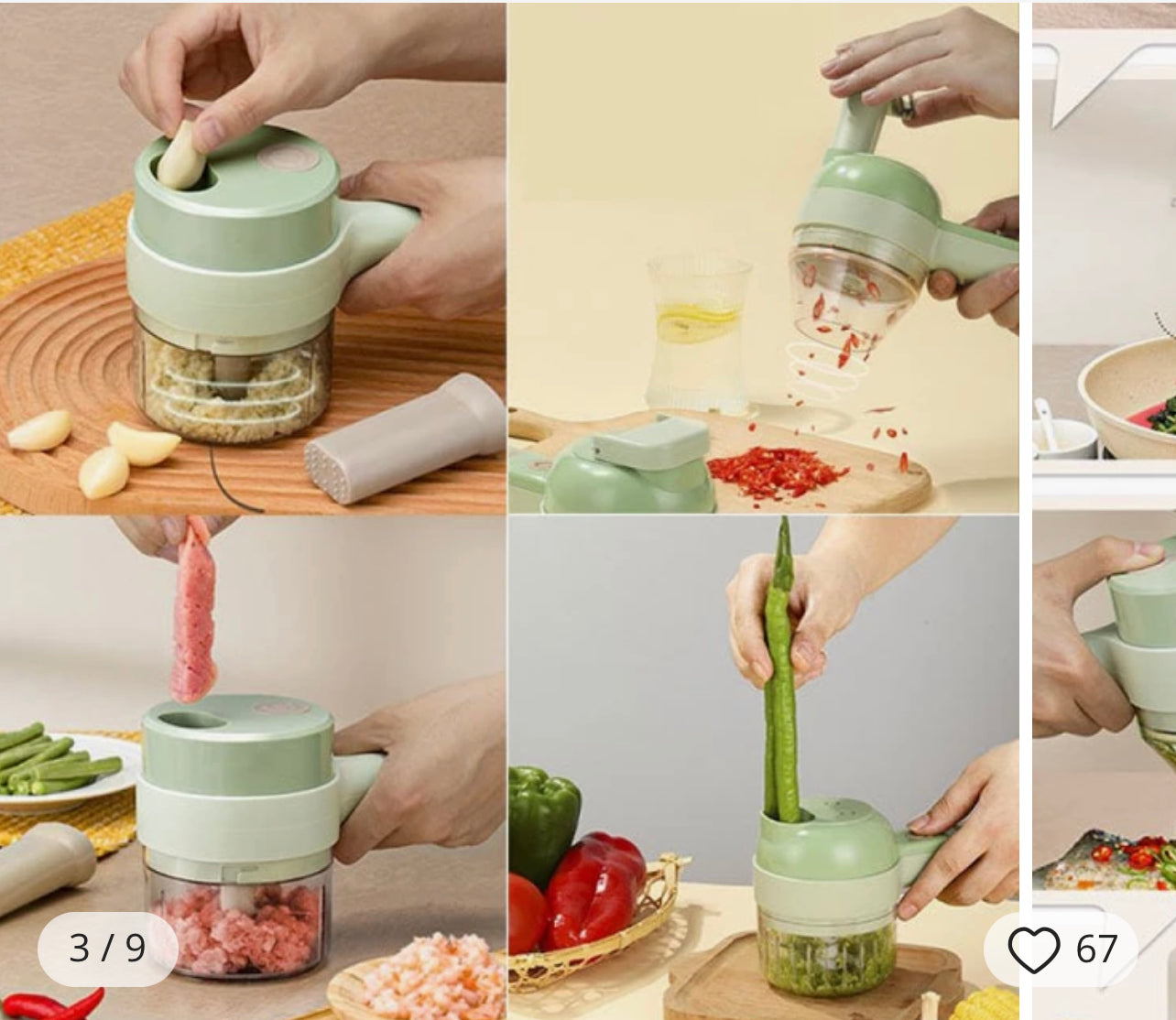 3 / 9

67