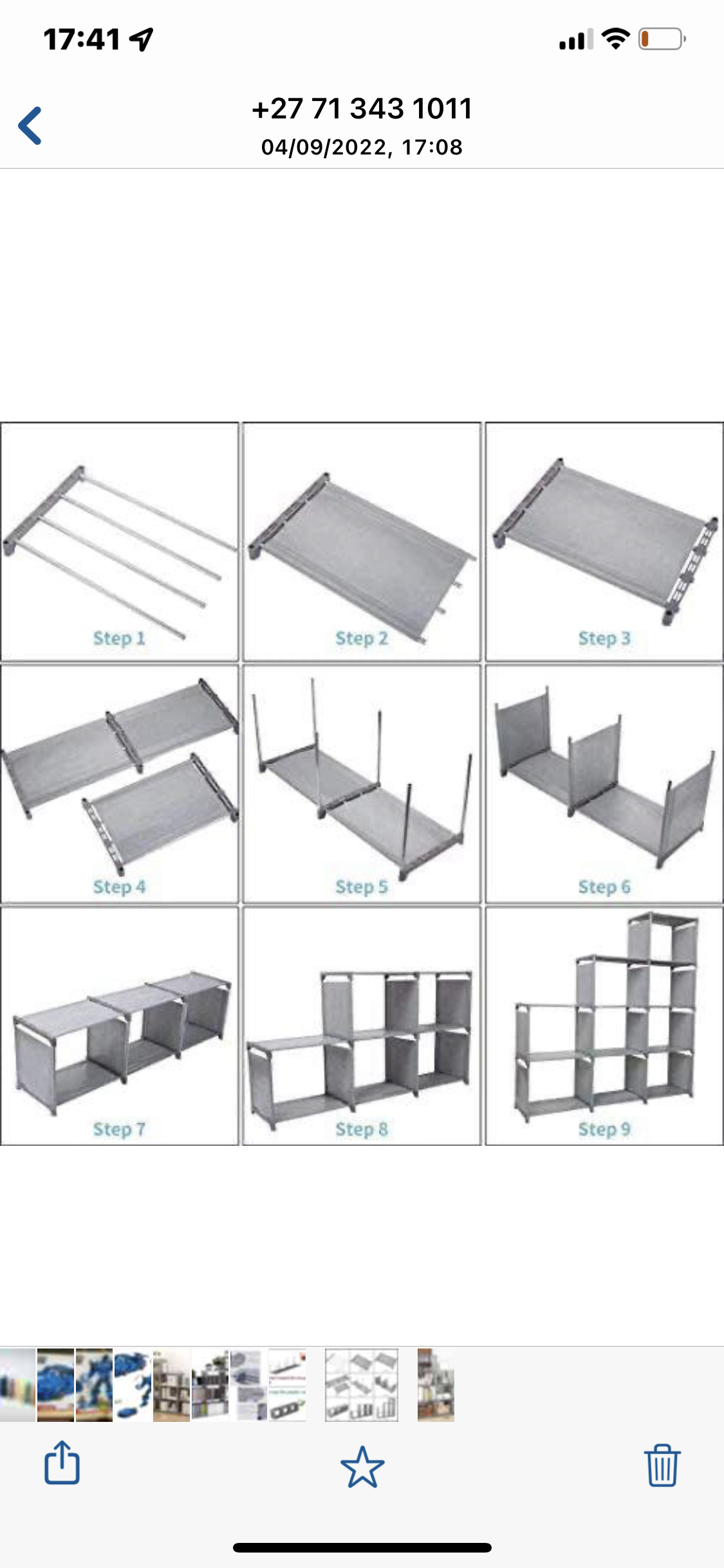 17:41

+27 71 343 1011
04/09/2022, 17:08

Step 1

Step 2

Step 3

Step 4

Step 5

Step 6

Step 7

Step 8

Step 9