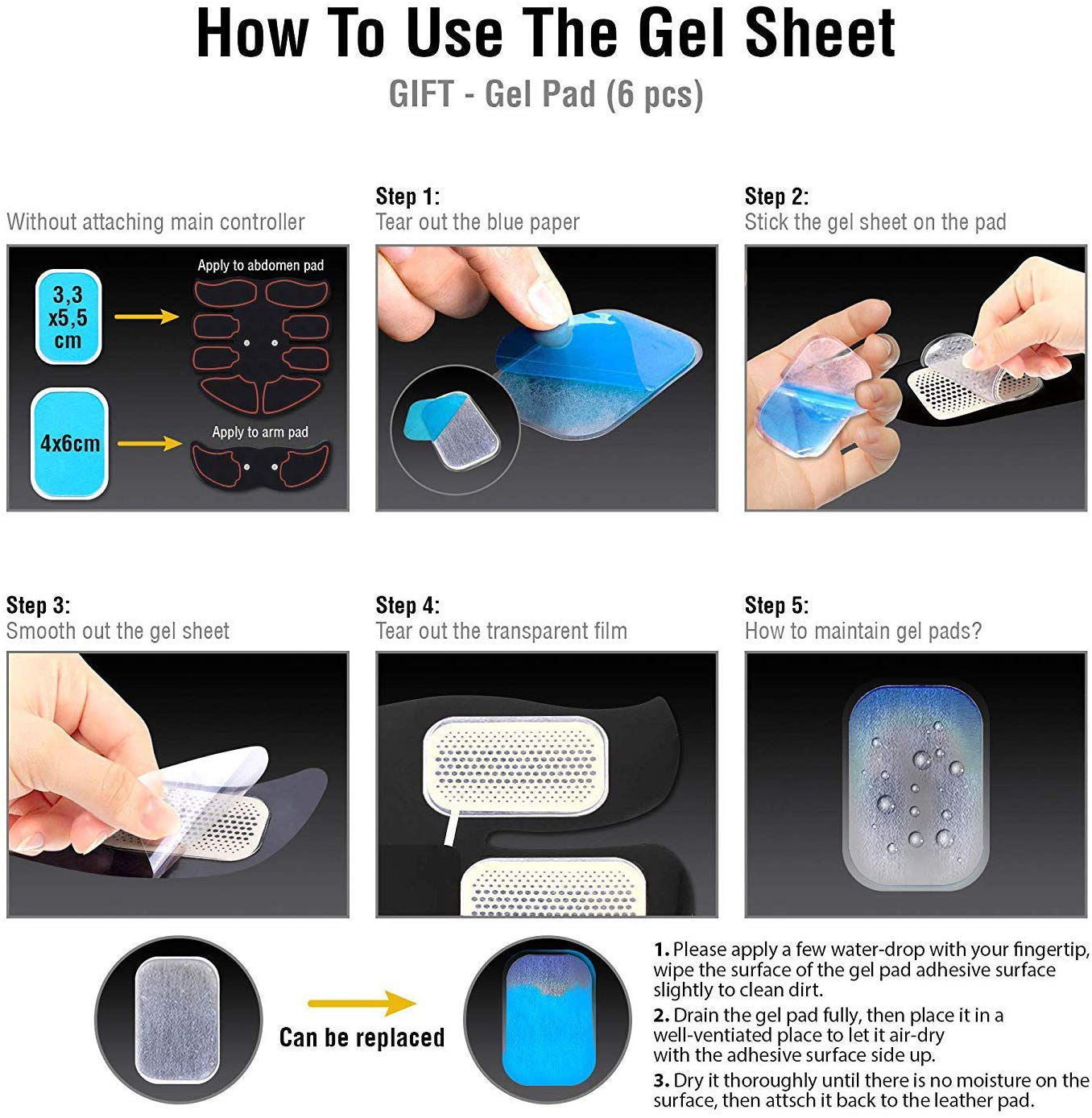 How To Use The Gel Sheet

GIFT - Gel Pad (6 pcs)

Without attaching main controller

3,3 x5,5 cm

Apply to abdomen pad

4x6cm

Apply to arm pad

Step 1:
Tear out the blue paper

Step 2:
Stick the gel sheet on the pad

Step 3:
Smooth out the gel sheet

Step 4:
Tear out the transparent film

Step 5:
How to maintain gel pads?

Can be replaced

1. Please apply a few water-drop with your fingertip, wipe the surface of the gel pad adhesive surface slightly to clean dirt.

2. Drain the gel pad fully, then place it in a well-ventiated place to let it air-dry with the adhesive surface side up.

3. Dry it thoroughly until there is no moisture on the surface, then attsch it back to the leather pad.