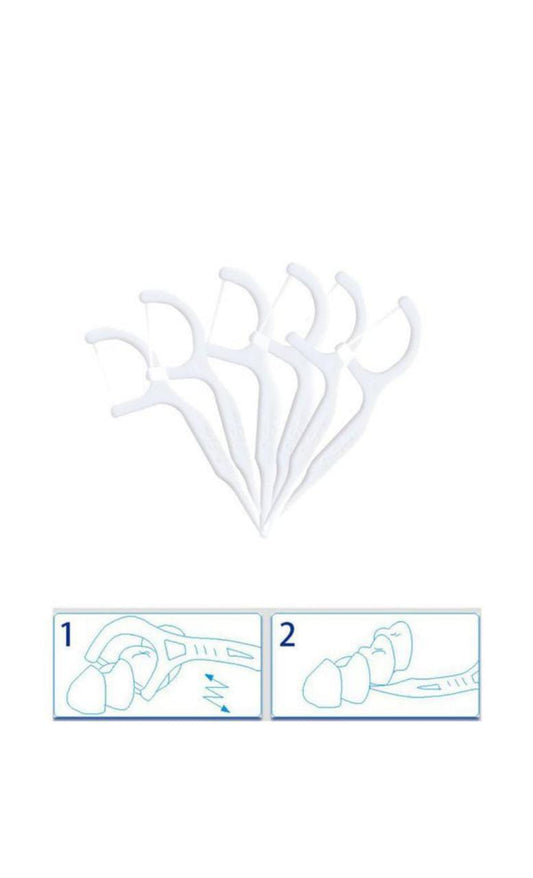 1

2