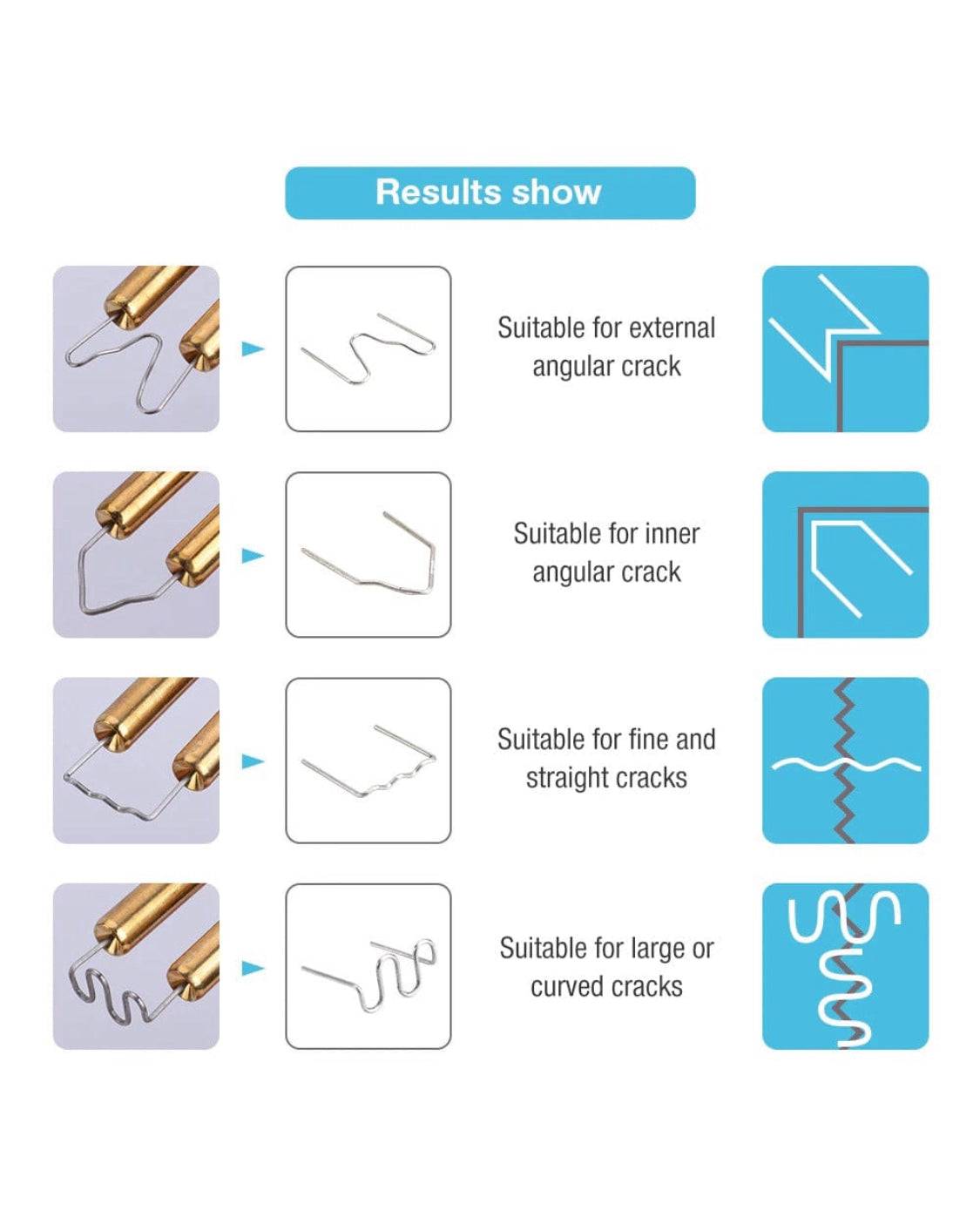 Results show

Suitable for external angular crack

Suitable for inner angular crack

Suitable for fine and straight cracks

Suitable for large or curved cracks