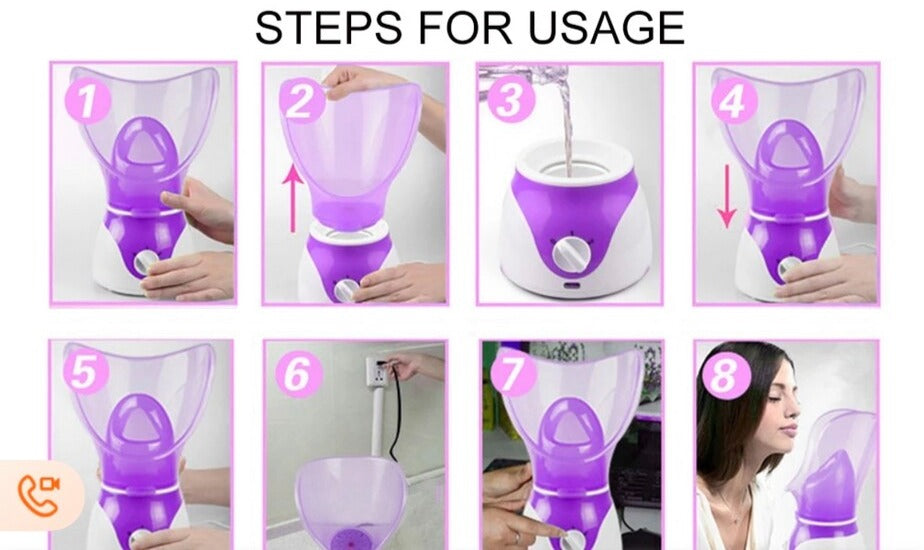 STEPS FOR USAGE

1

2

3

4

5

6

7

8