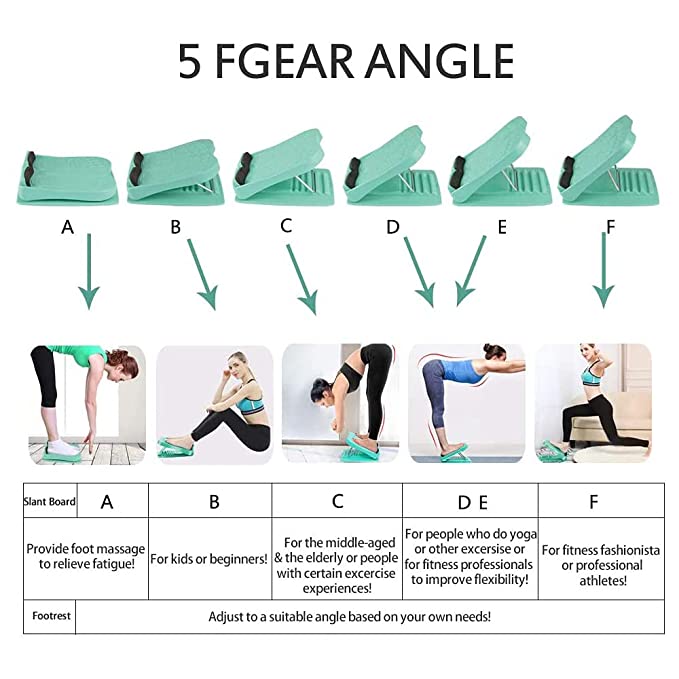 5 FGEAR ANGLE

A B C D E F

| Slant Board | A | B | C | D E | F |
|---|---|---|---|---|---|
| | Provide foot massage to relieve fatigue! | For kids or beginners! | For the middle-aged & the elderly or people with certain excercise experiences! | For people who do yoga or other excersise or for fitness professionals to improve flexibility! | For fitness fashionista or professional athletes! |
| Footrest | Adjust to a suitable angle based on your own needs! | | | | |