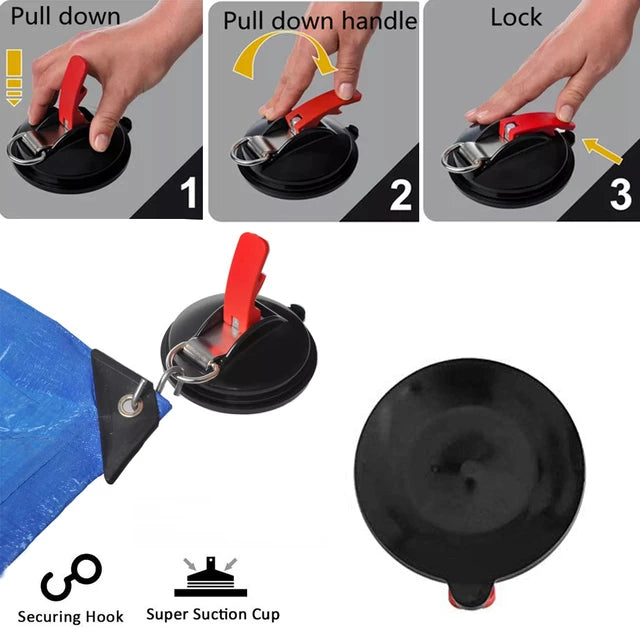 Pull down

1

Pull down handle

2

Lock

3

Securing Hook

Super Suction Cup