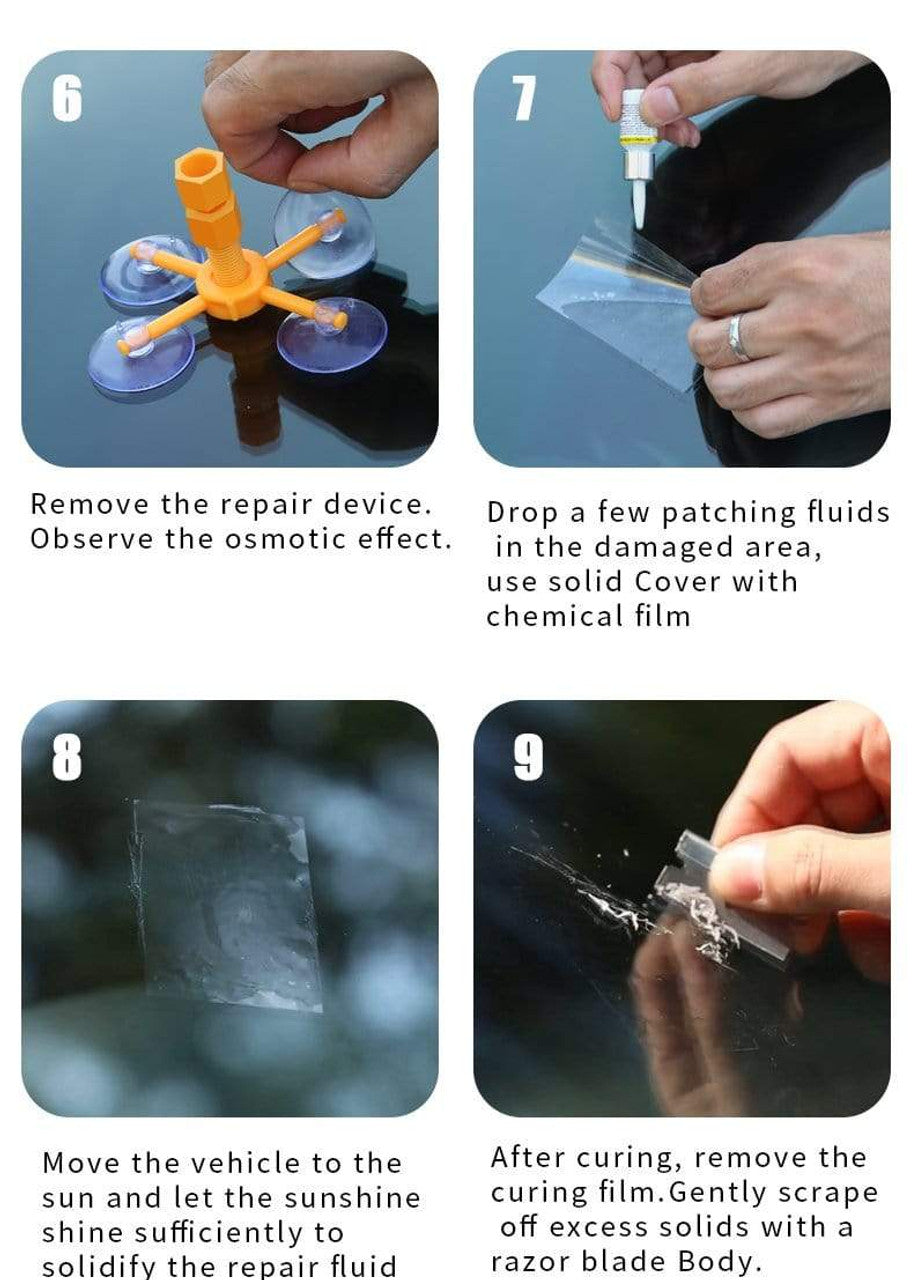 6

Remove the repair device. Observe the osmotic effect.

7

Drop a few patching fluids in the damaged area, use solid Cover with chemical film

8

Move the vehicle to the sun and let the sunshine shine sufficiently to solidify the repair fluid

9

After curing, remove the curing film.Gently scrape off excess solids with a razor blade Body.