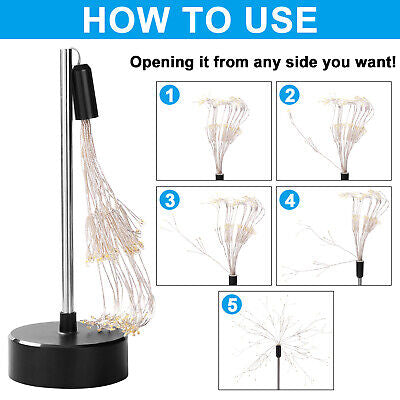 HOW TO USE

Opening it from any side you want!

1

2

3

4

5