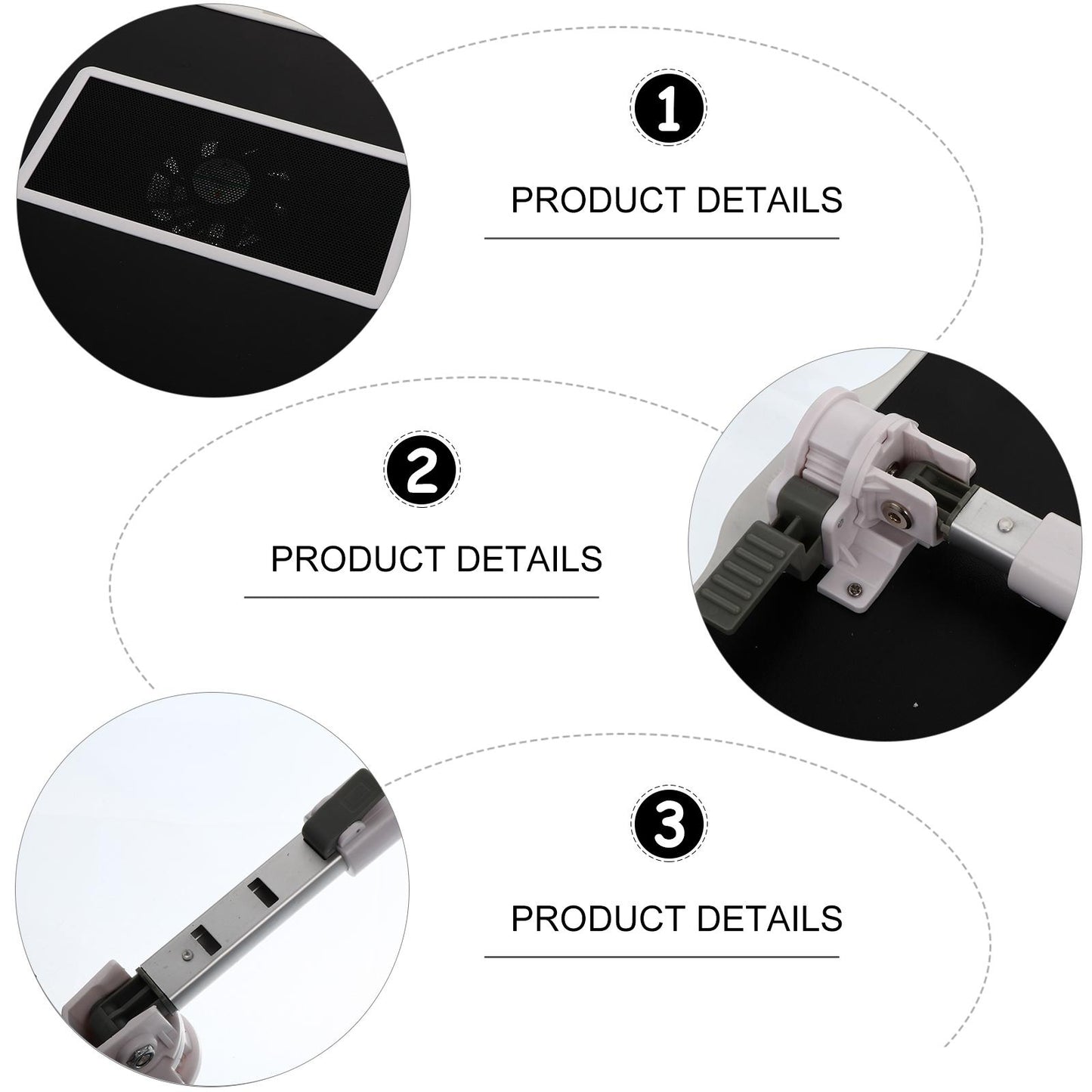 1

PRODUCT DETAILS

2

PRODUCT DETAILS

3

PRODUCT DETAILS