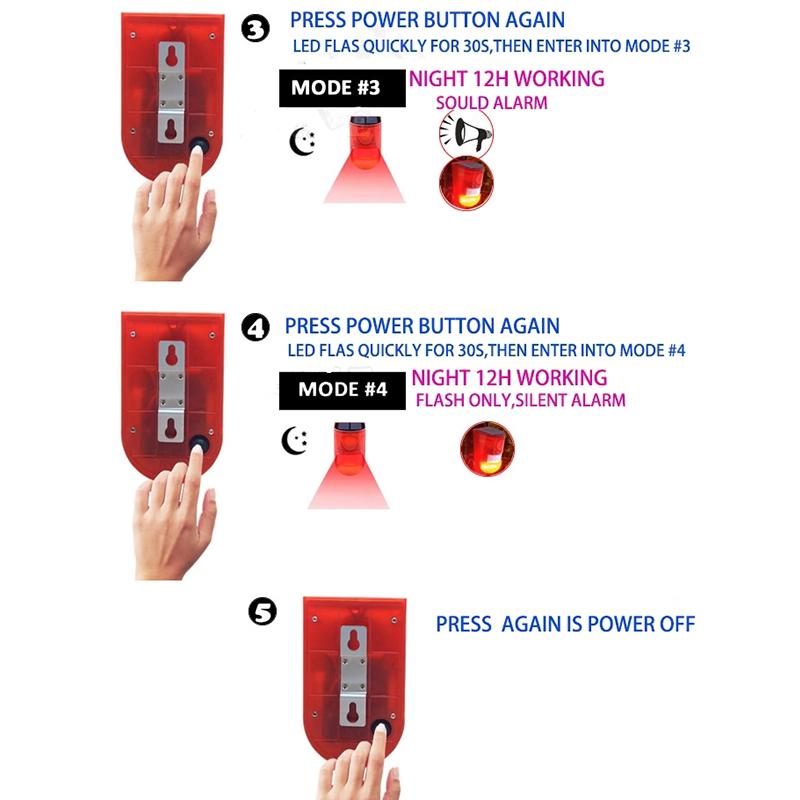 3 PRESS POWER BUTTON AGAIN
LED FLAS QUICKLY FOR 30S,THEN ENTER INTO MODE #3

MODE #3 NIGHT 12H WORKING
SOULD ALARM

4 PRESS POWER BUTTON AGAIN
LED FLAS QUICKLY FOR 30S,THEN ENTER INTO MODE #4

MODE #4 NIGHT 12H WORKING
FLASH ONLY,SILENT ALARM

5 PRESS AGAIN IS POWER OFF