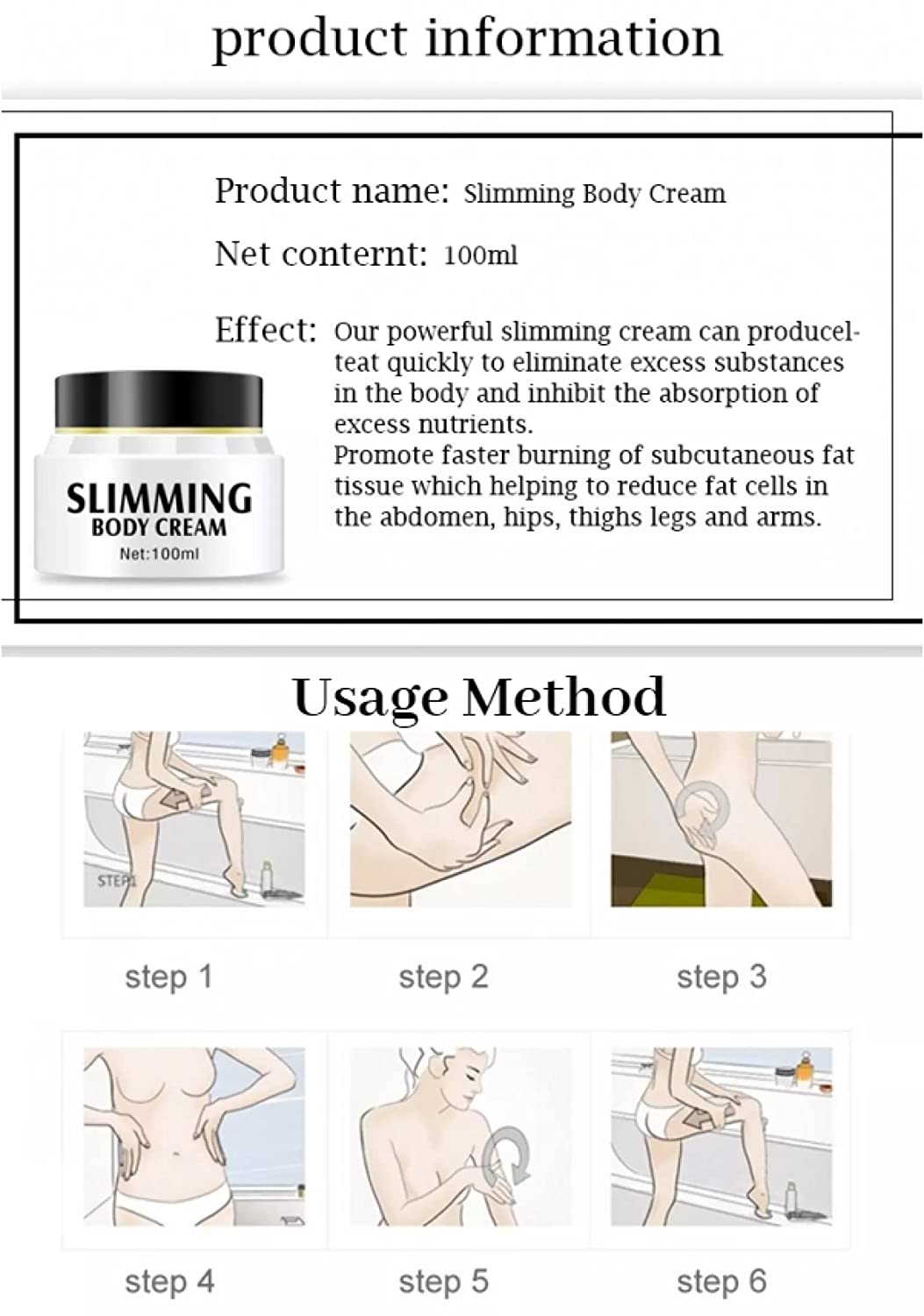 product information

Product name: Slimming Body Cream

Net conternt: 100ml

Effect: Our powerful slimming cream can producelteat quickly to eliminate excess substances in the body and inhibit the absorption of excess nutrients.
Promote faster burning of subcutaneous fat tissue which helping to reduce fat cells in the abdomen, hips, thighs legs and arms.

SLIMMING
BODY CREAM
Net:100ml

Usage Method

STEP1

step 1

step 2

step 3

step 4

step 5

step 6