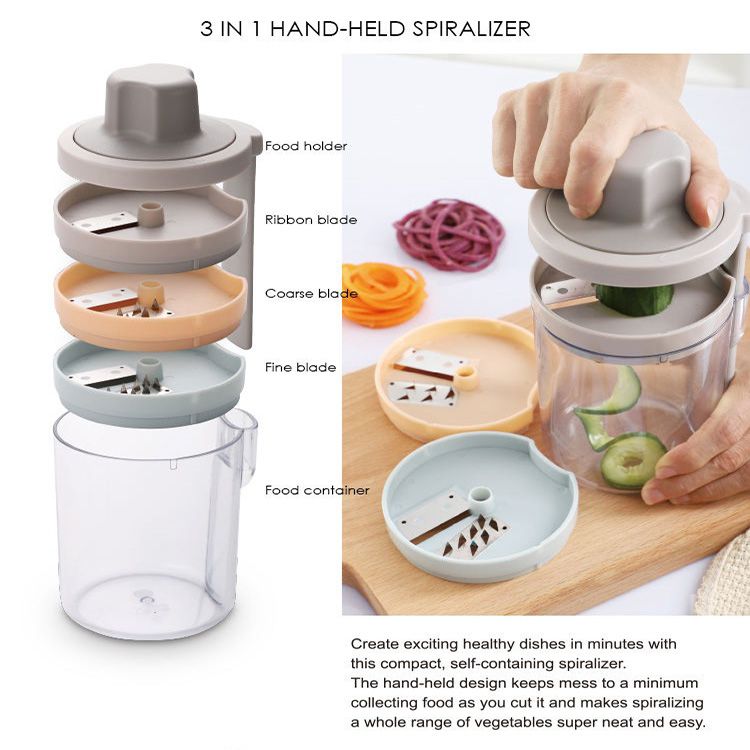 3 IN 1 HAND-HELD SPIRALIZER

Food holder

Ribbon blade

Coarse blade

Fine blade

Food container

Create exciting healthy dishes in minutes with this compact, self-containing spiralizer.
The hand-held design keeps mess to a minimum collecting food as you cut it and makes spiralizing a whole range of vegetables super neat and easy.