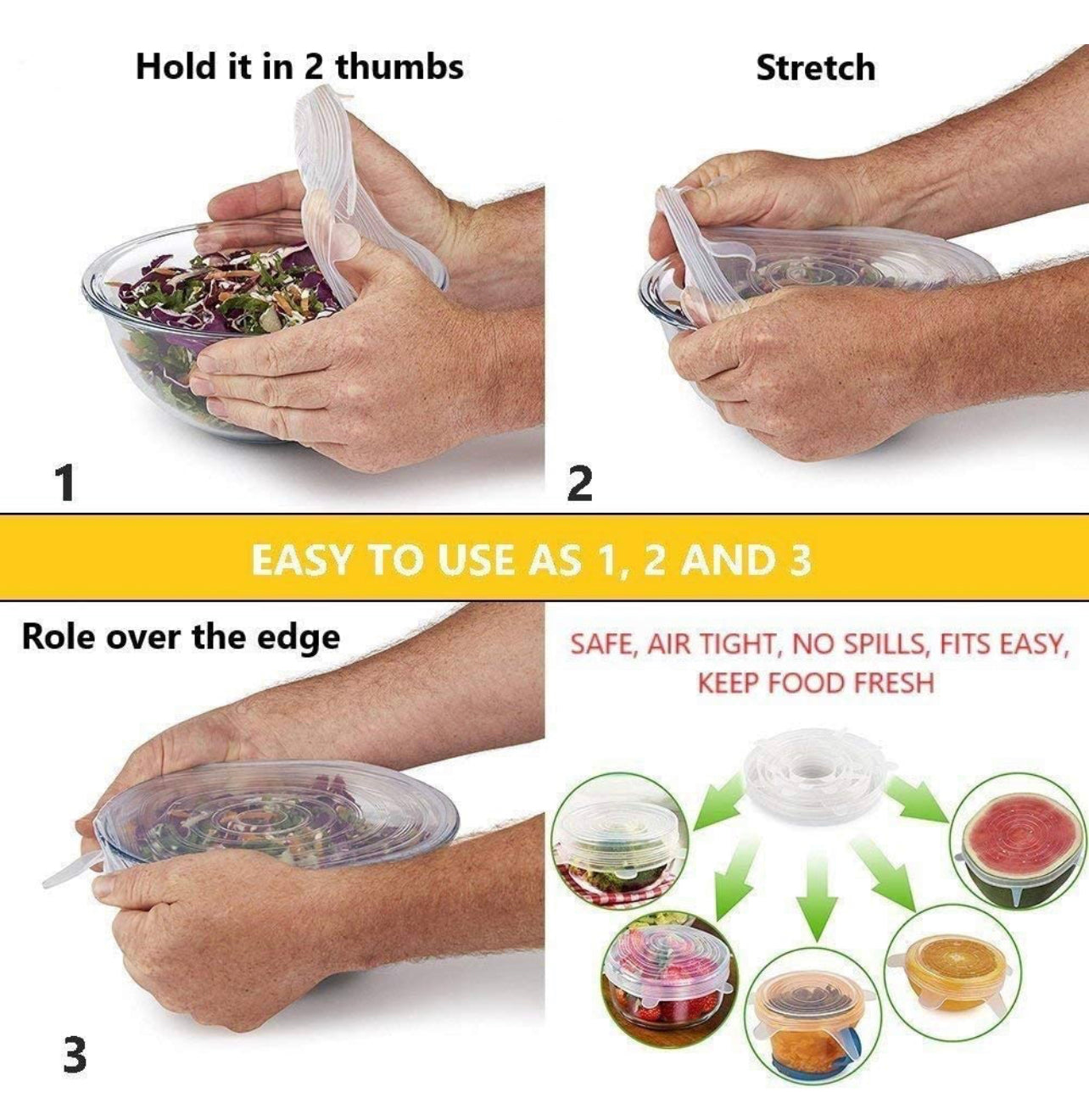 Hold it in 2 thumbs

1

Stretch

2

EASY TO USE AS 1, 2 AND 3

Role over the edge

3

SAFE, AIR TIGHT, NO SPILLS, FITS EASY, KEEP FOOD FRESH