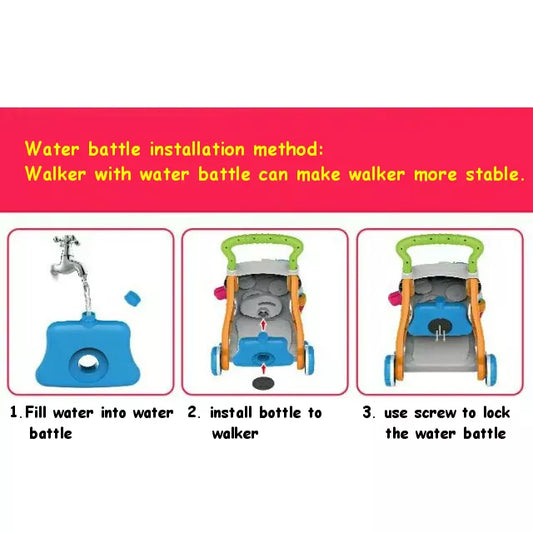 Water battle installation method:
Walker with water battle can make walker more stable.

1. Fill water into water battle

2. install bottle to walker

3. use screw to lock the water battle