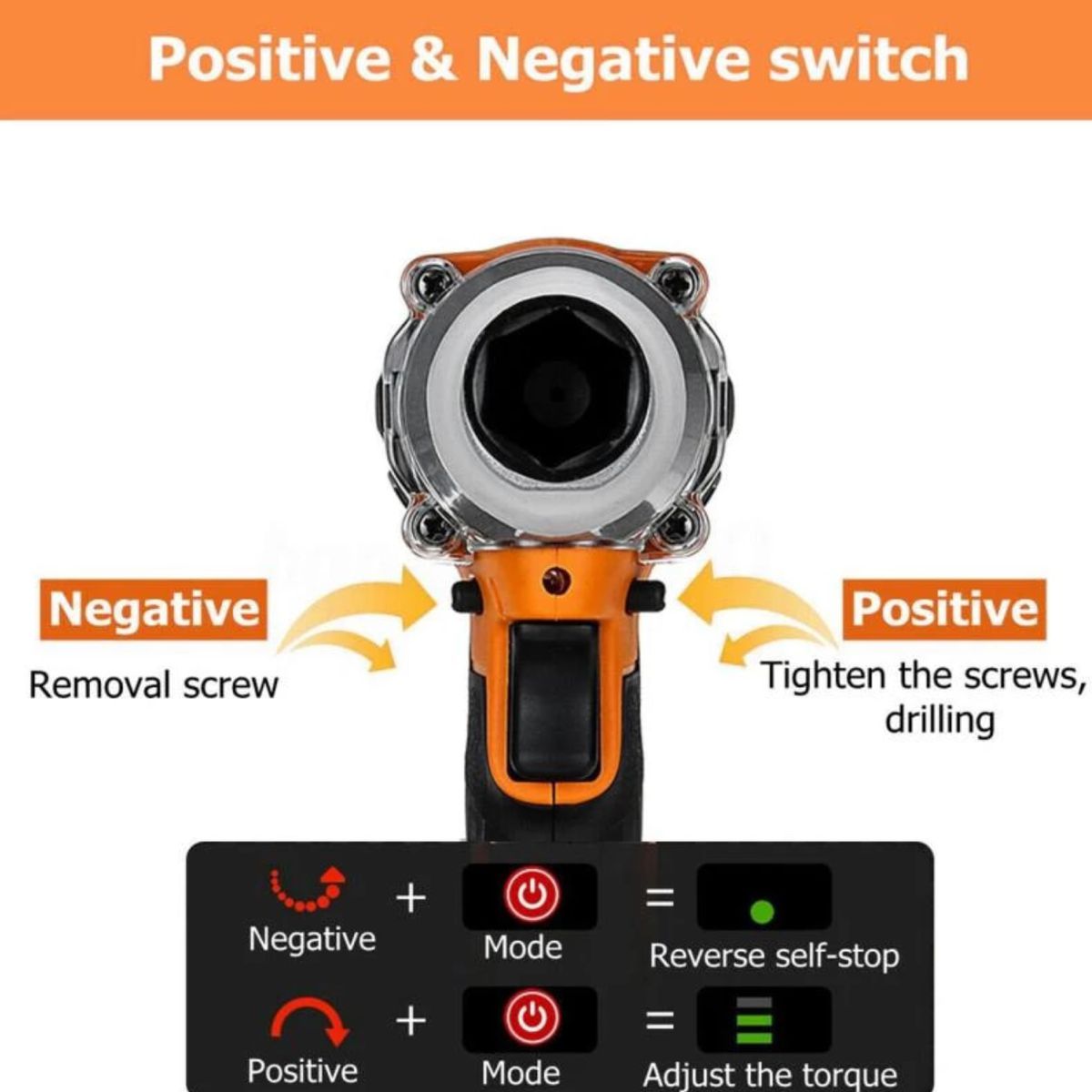 Positive & Negative switch

Negative

Removal screw

Positive

Tighten the screws, drilling

Negative + Mode = Reverse self-stop

Positive + Mode = Adjust the torque