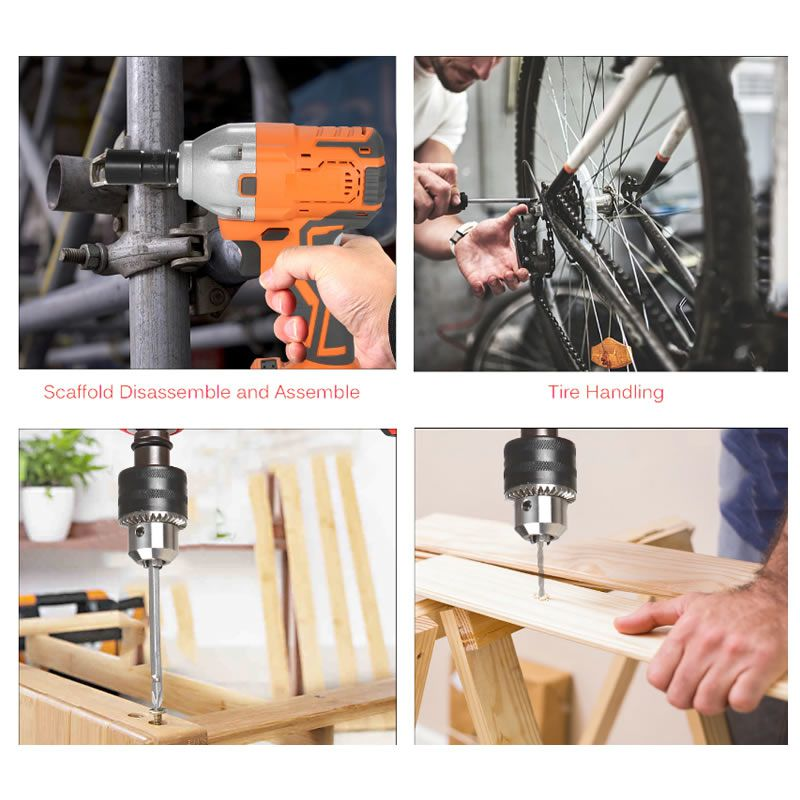 Scaffold Disassemble and Assemble

Tire Handling