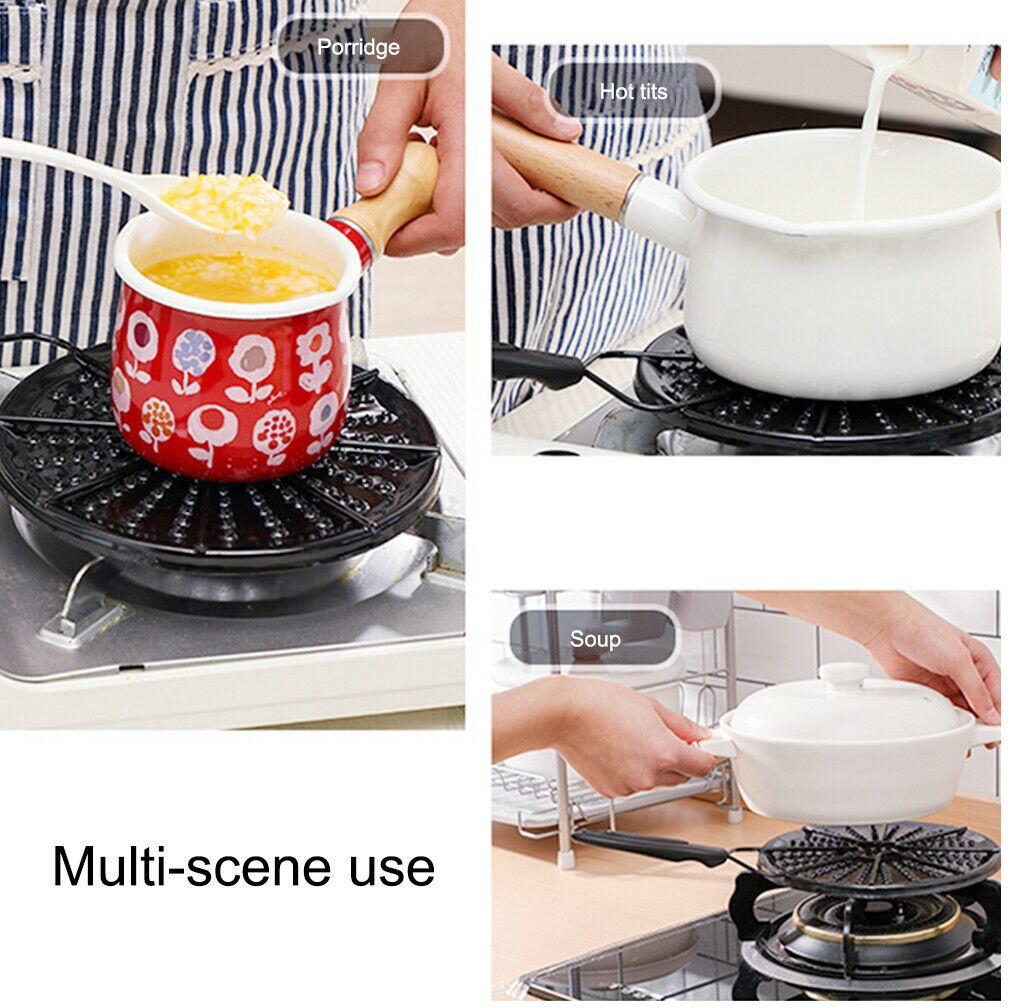 Porridge

Hot tits

Soup

Multi-scene use